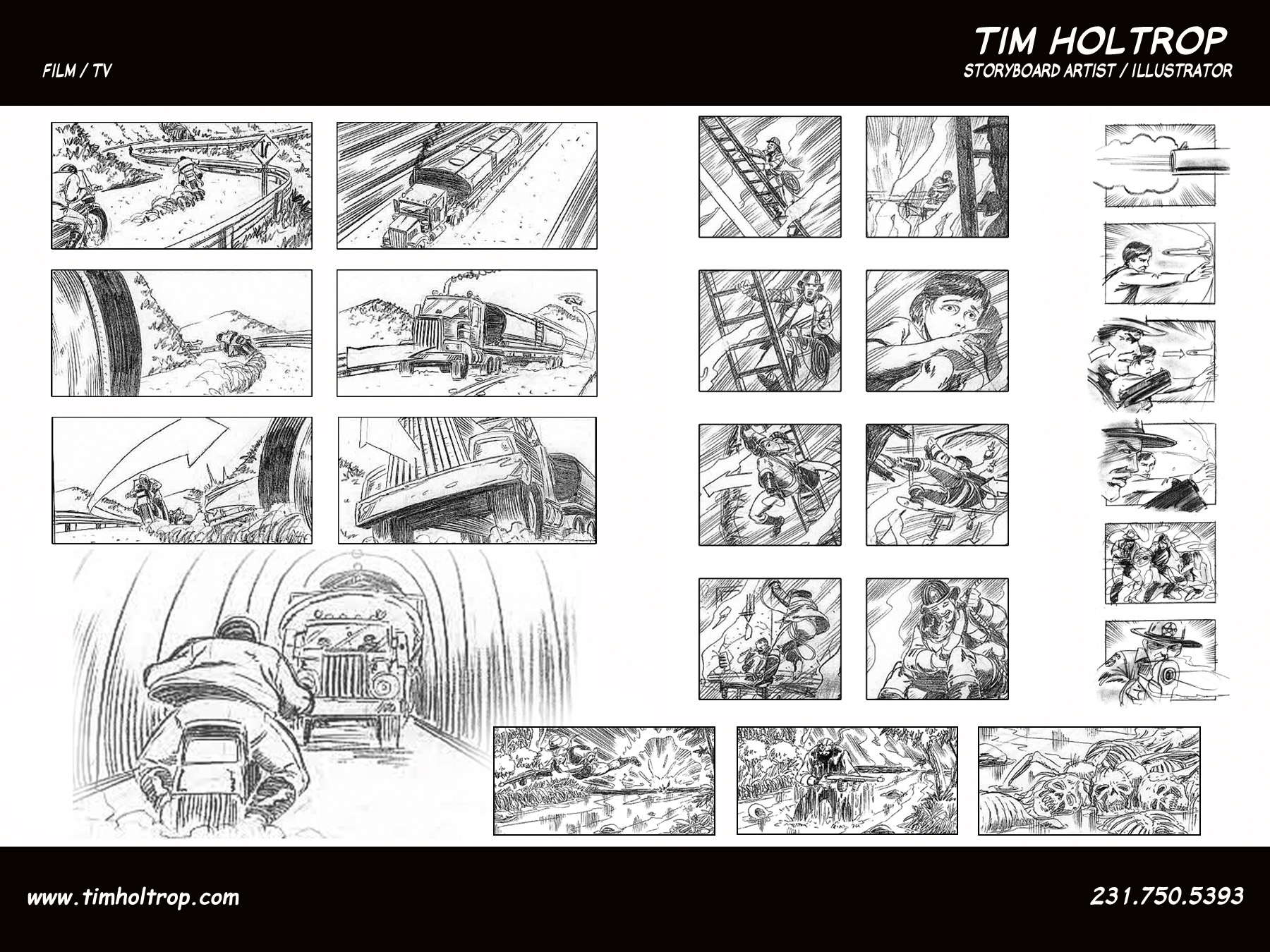 FILM / TV

TIM HOLTROP
STORYBOARD ARTIST / ILLUSTRATOR

www.timholtrop.com

231.750.5393