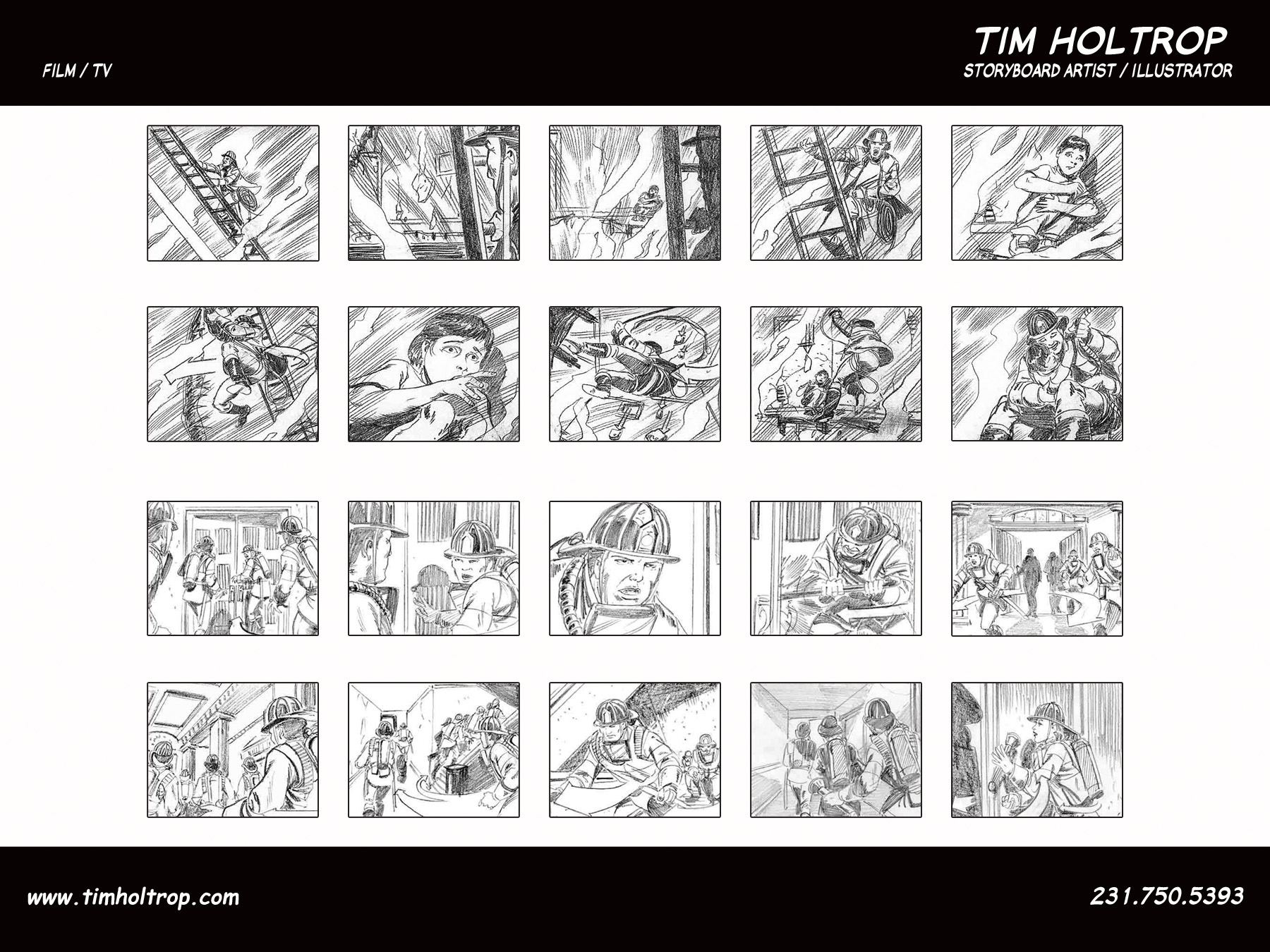 FILM / TV

TIM HOLTROP
STORYBOARD ARTIST / ILLUSTRATOR

www.timholtrop.com

231.750.5393