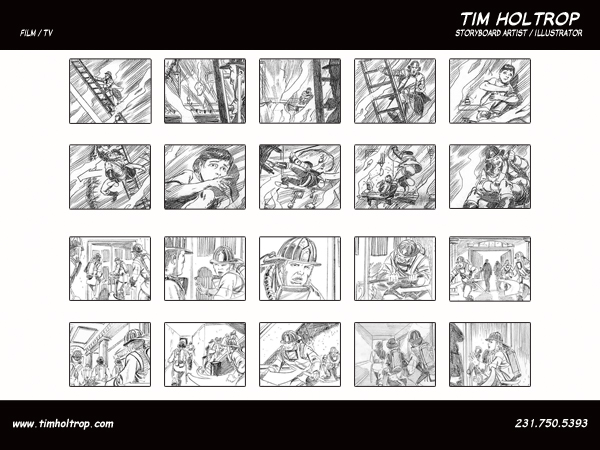 FILM / TV

TIM HOLTROP
STORYBOARD ARTIST / ILLUSTRATOR

www.timholtrop.com

231.750.5393