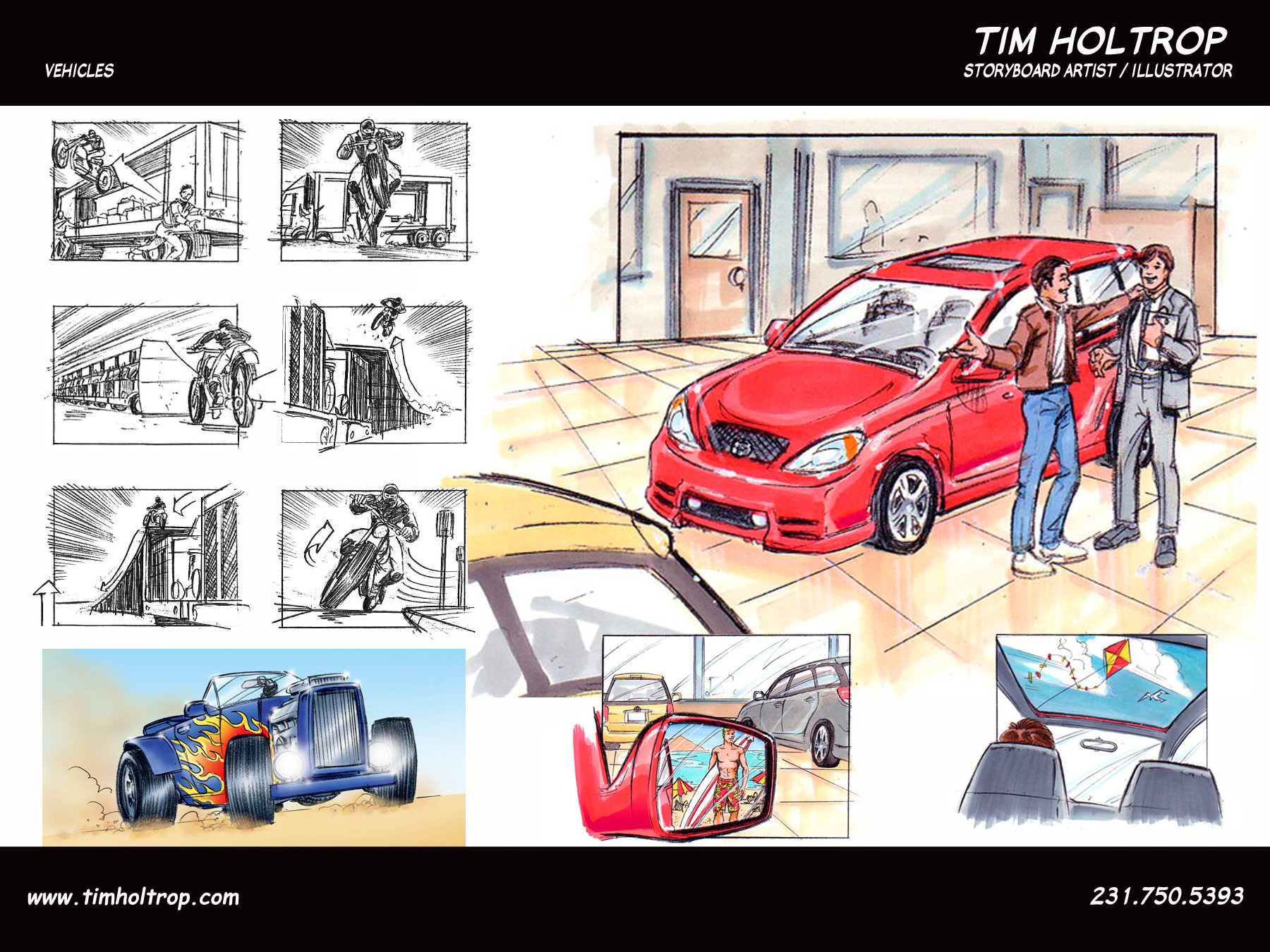 VEHICLES

TIM HOLTROP
STORYBOARD ARTIST / ILLUSTRATOR

www.timholtrop.com

231.750.5393