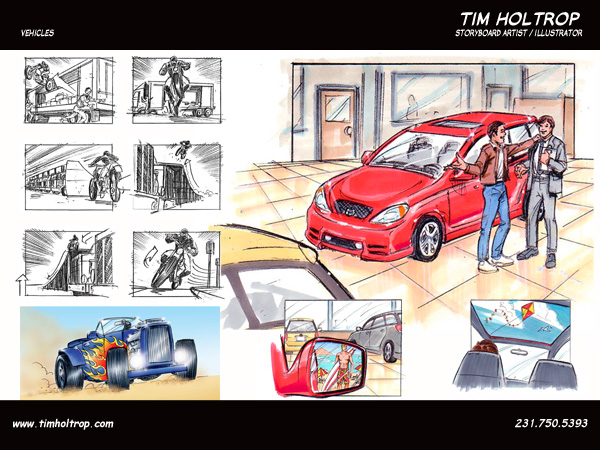 VEHICLES

TIM HOLTROP
STORYBOARD ARTIST / ILLUSTRATOR

www.timholtrop.com

231.750.5393