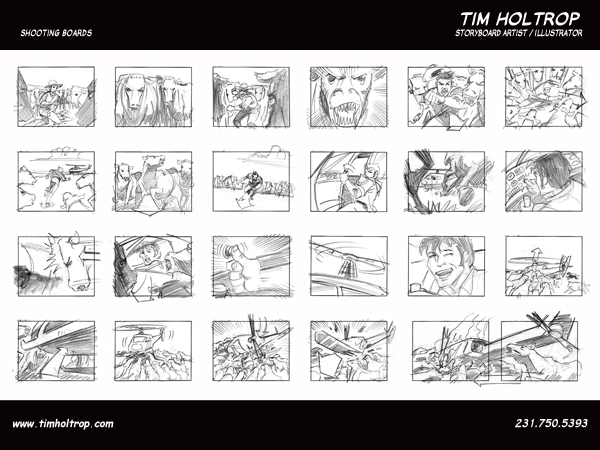 SHOOTING BOARDS

TIM HOLTROP
STORYBOARD ARTIST / ILLUSTRATOR

www.timholtrop.com

231.750.5393