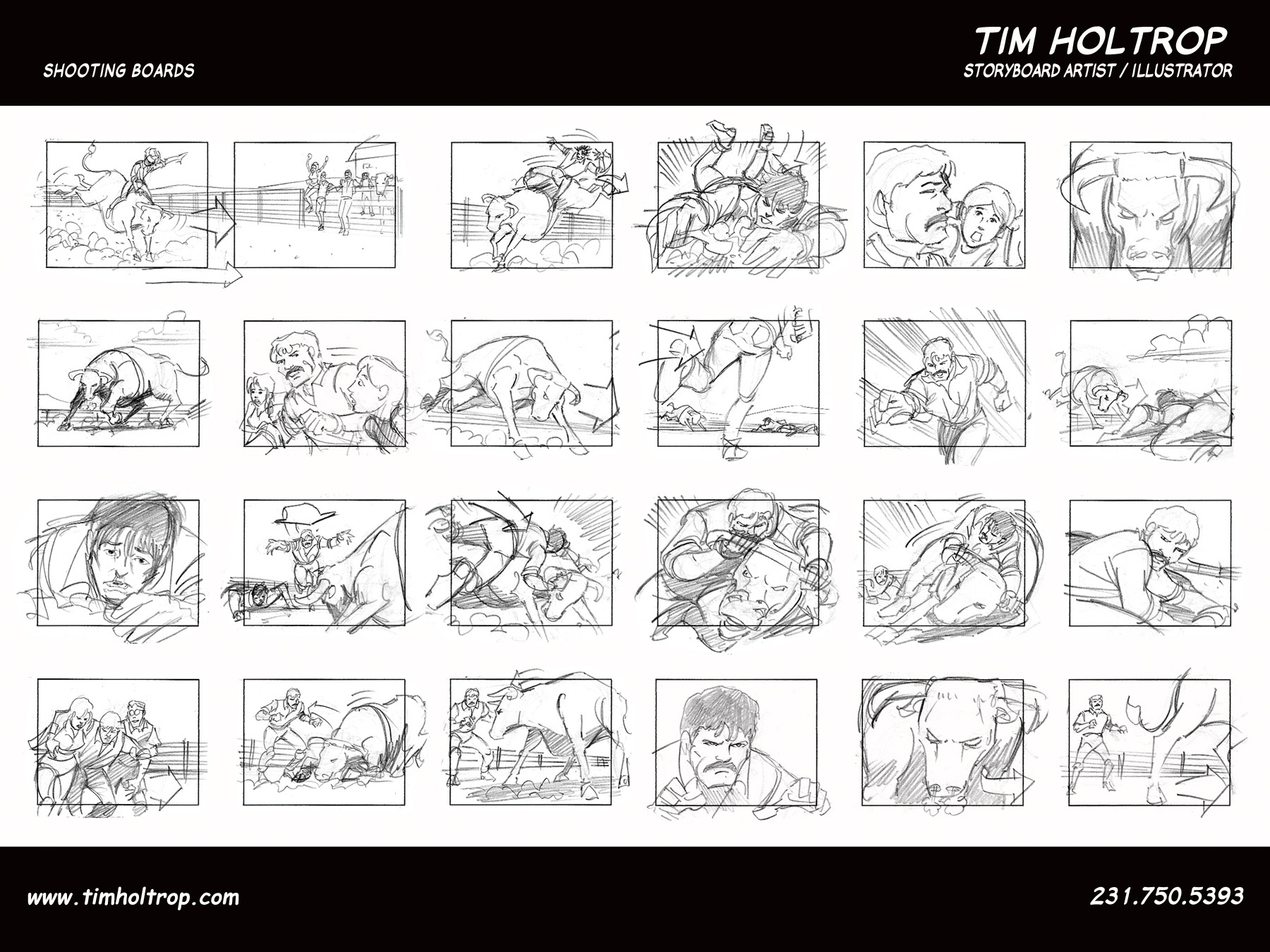 SHOOTING BOARDS

TIM HOLTROP
STORYBOARD ARTIST / ILLUSTRATOR

www.timholtrop.com

231.750.5393