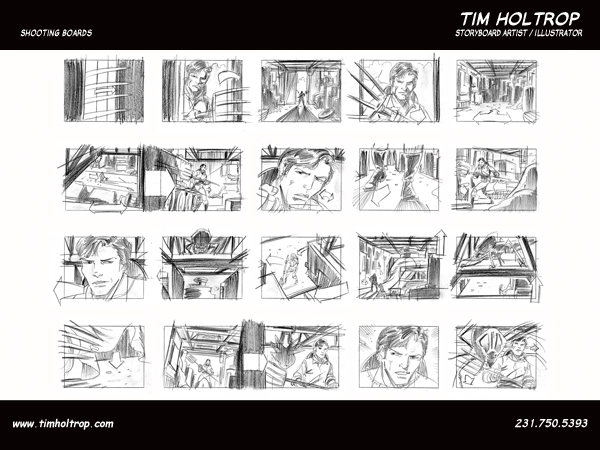 SHOOTING BOARDS

TIM HOLTROP
STORYBOARD ARTIST / ILLUSTRATOR

www.timholtrop.com

231.750.5393