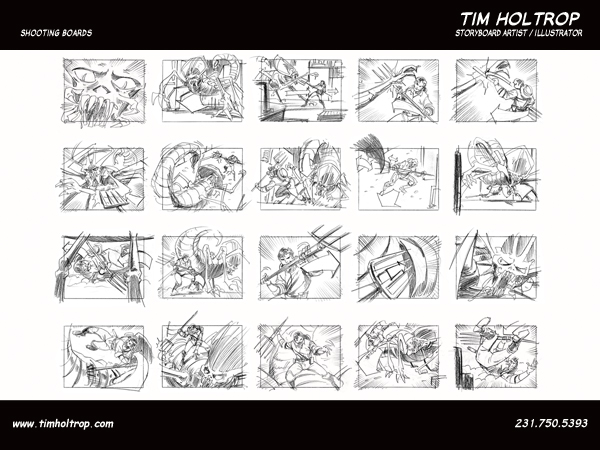 SHOOTING BOARDS

TIM HOLTROP
STORYBOARD ARTIST / ILLUSTRATOR

www.timholtrop.com

231.750.5393